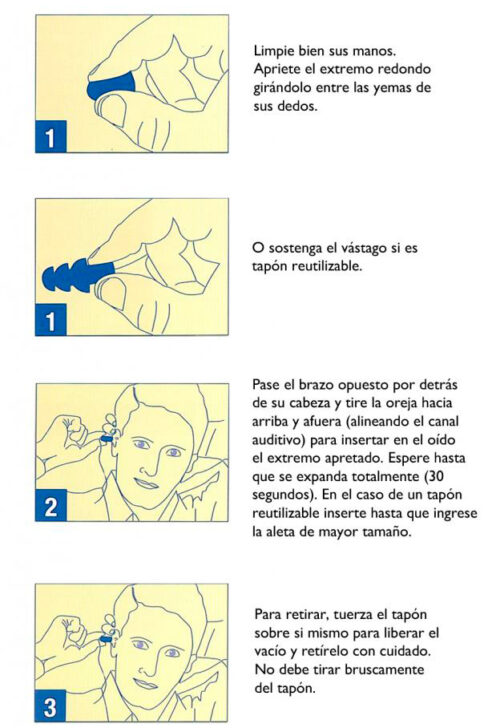 1

Limpie bien sus manos. Apriete el extremo redondo girándolo entre las yemas de sus dedos.

1

O sostenga el vástago si es tapón reutilizable.

2

Pase el brazo opuesto por detrás de su cabeza y tire la oreja hacia arriba y afuera (alineando el canal auditivo) para insertar en el oído el extremo apretado. Espere hasta que se expanda totalmente (30 segundos). En el caso de un tapón reutilizable inserte hasta que ingrese la aleta de mayor tamaño.

3

Para retirar, tuerza el tapón sobre si mismo para liberar el vacío y retírelo con cuidado. No debe tirar bruscamente del tapón.